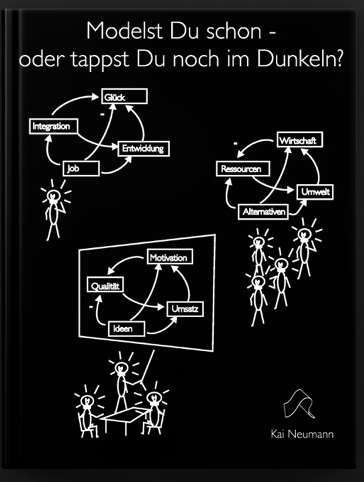 Modelst Du schon - oder tappst Du noch im Dunkeln?

Glück
-
Integration
Entwicklung
Job

-
Wirtschaft
Ressourcen
Umwelt
Alternativen

Motivation
Qualität
-
Umsatz
Ideen

Kai Neumann